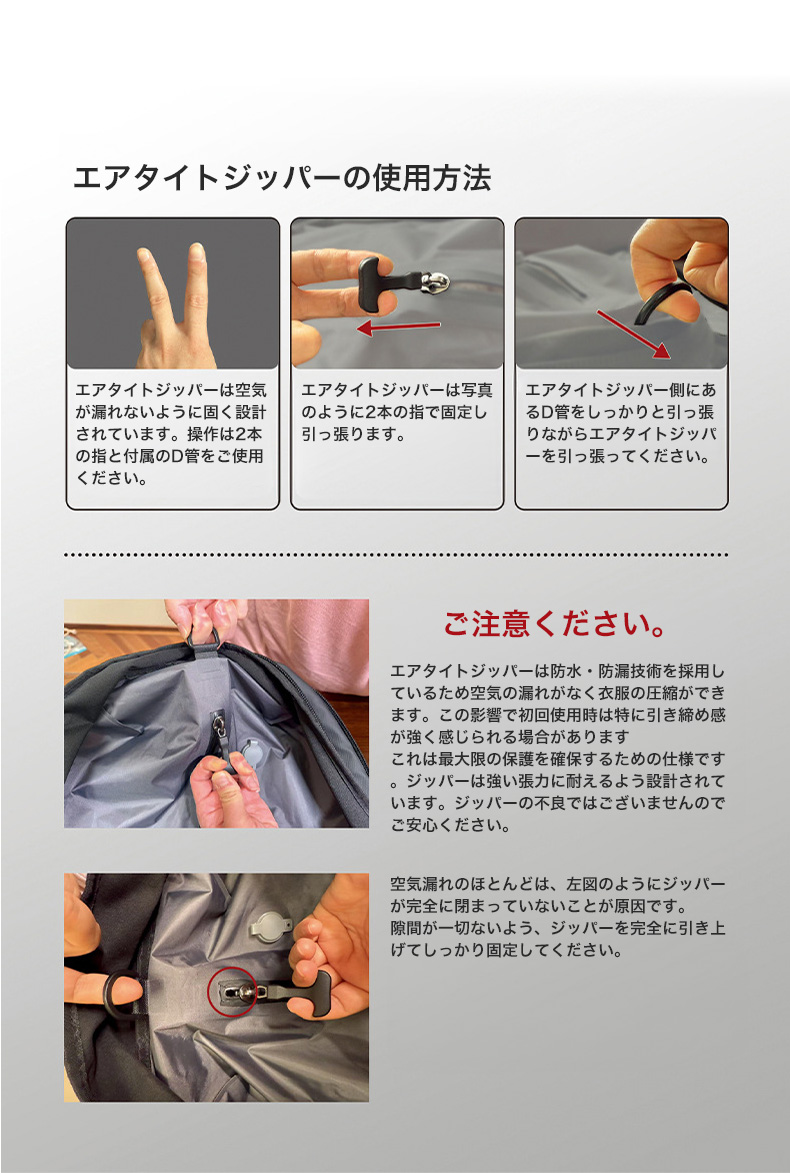 エアタイトジッパーの使用方法

エアタイトジッパーは空気が漏れないように固く設計されています。操作は2本の指と付属のD管をご使用ください。

エアタイトジッパーは写真のように2本の指で固定し引っ張ります。

エアタイトジッパー側にあるD管をしっかりと引っ張りながらエアタイトジッパーを引っ張ってください。

ご注意ください。

エアタイトジッパーは防水・防漏技術を採用しているため空気の漏れがなく衣服の圧縮ができます。この影響で初回使用時は特に引き締め感が強く感じられる場合があります
これは最大限の保護を確保するための仕様です。ジッパーは強い張力に耐えるよう設計されています。ジッパーの不良ではございませんのでご安心ください。

空気漏れのほとんどは、左図のようにジッパーが完全に閉まっていないことが原因です。
隙間が一切ないよう、ジッパーを完全に引き上げてしっかり固定してください。