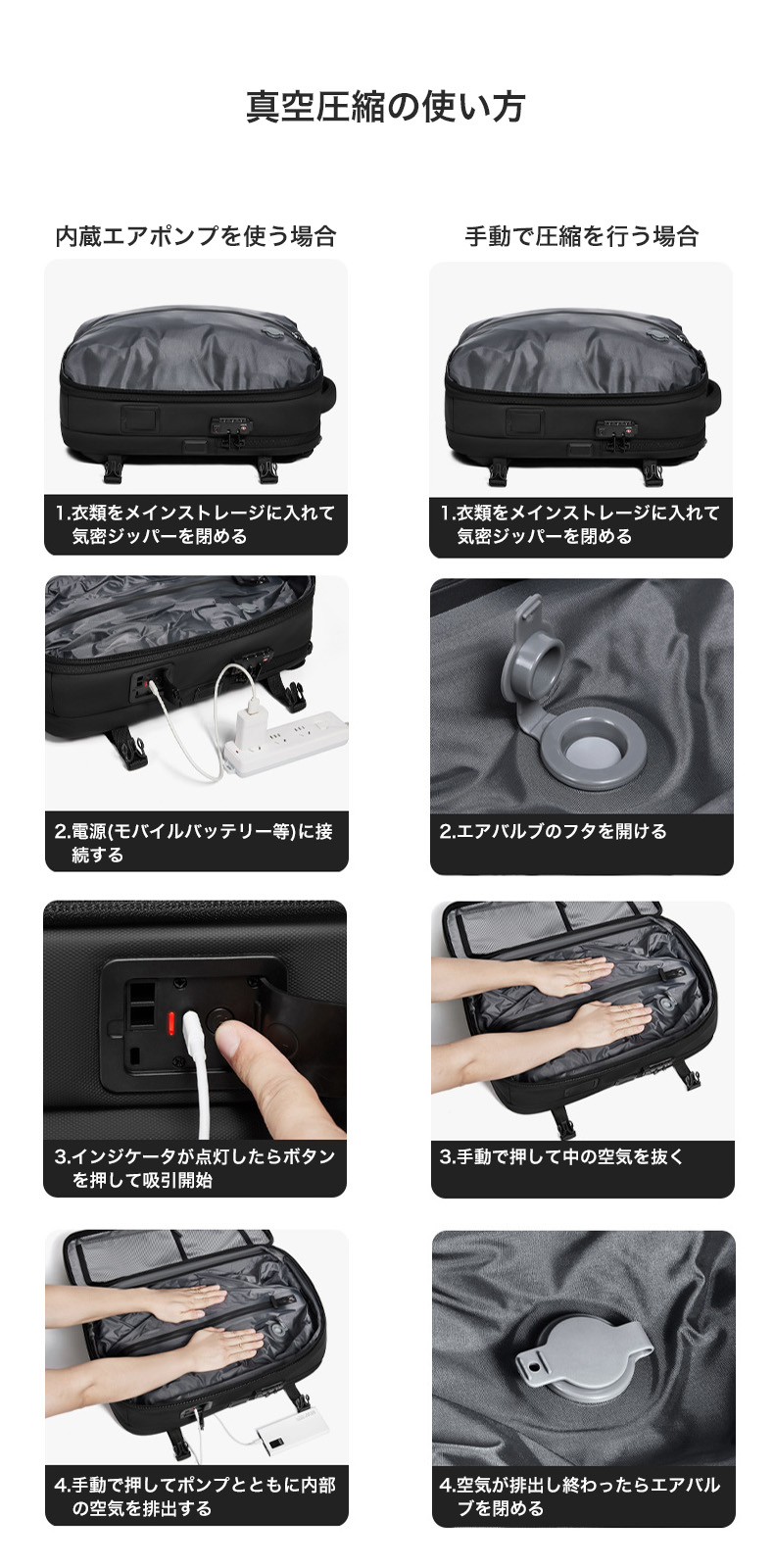 真空圧縮の使い方

内蔵エアポンプを使う場合

1.衣類をメインストレージに入れて気密ジッパーを閉める

2.電源(モバイルバッテリー等)に接続する

3.インジケータが点灯したらボタンを押して吸引開始

4.手動で押してポンプとともに内部の空気を排出する

手動で圧縮を行う場合

1.衣類をメインストレージに入れて気密ジッパーを閉める

2.エアバルブのフタを開ける

3.手動で押して中の空気を抜く

4.空気が排出し終わったらエアバルブを閉める