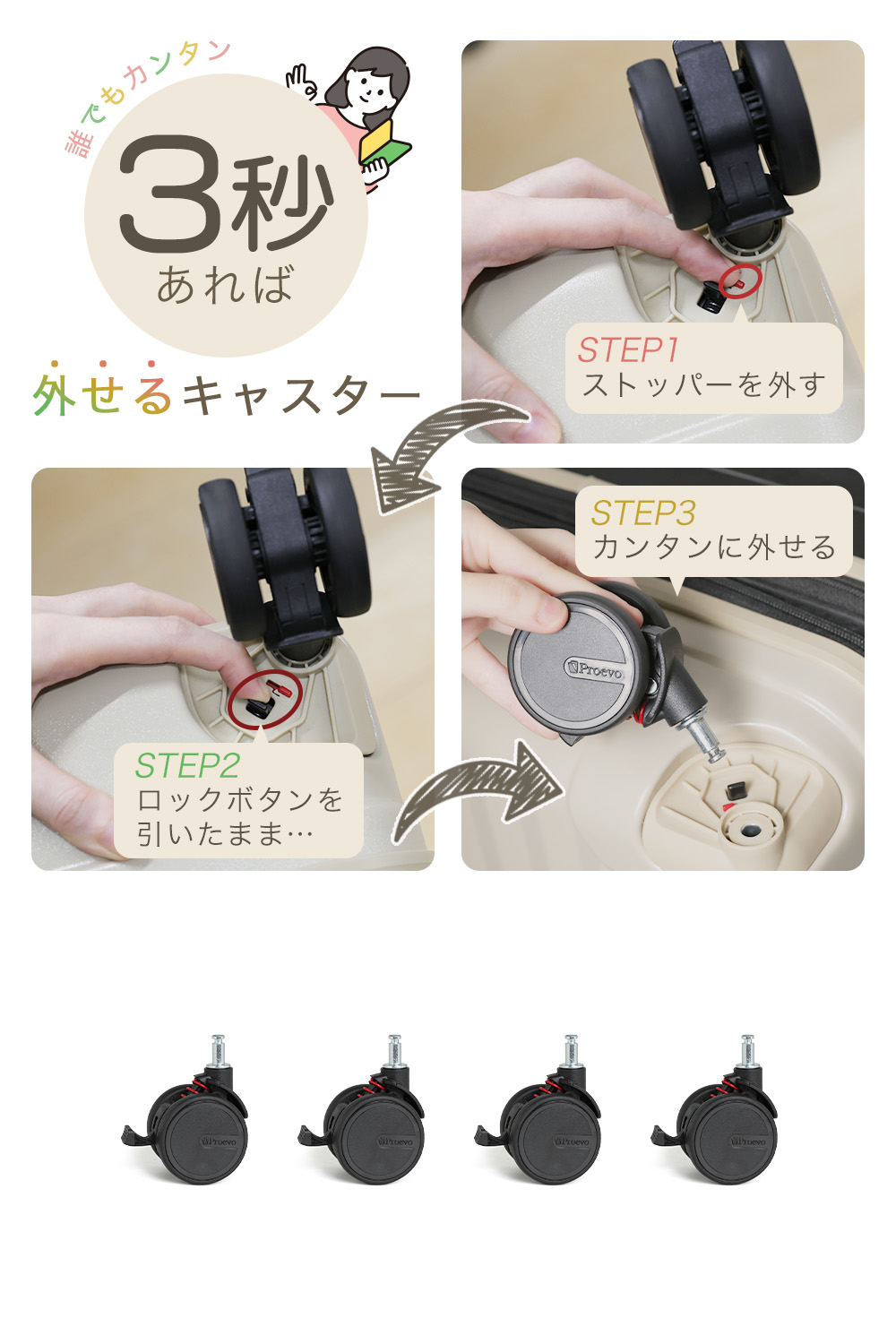 誰でもカンタン

3秒
あれば

外せるキャスター

STEP1
ストッパーを外す

STEP2
ロックボタンを
引いたまま…

STEP3
カンタンに外せる

Proevo

Proevo

Proevo

Proevo

Proevo