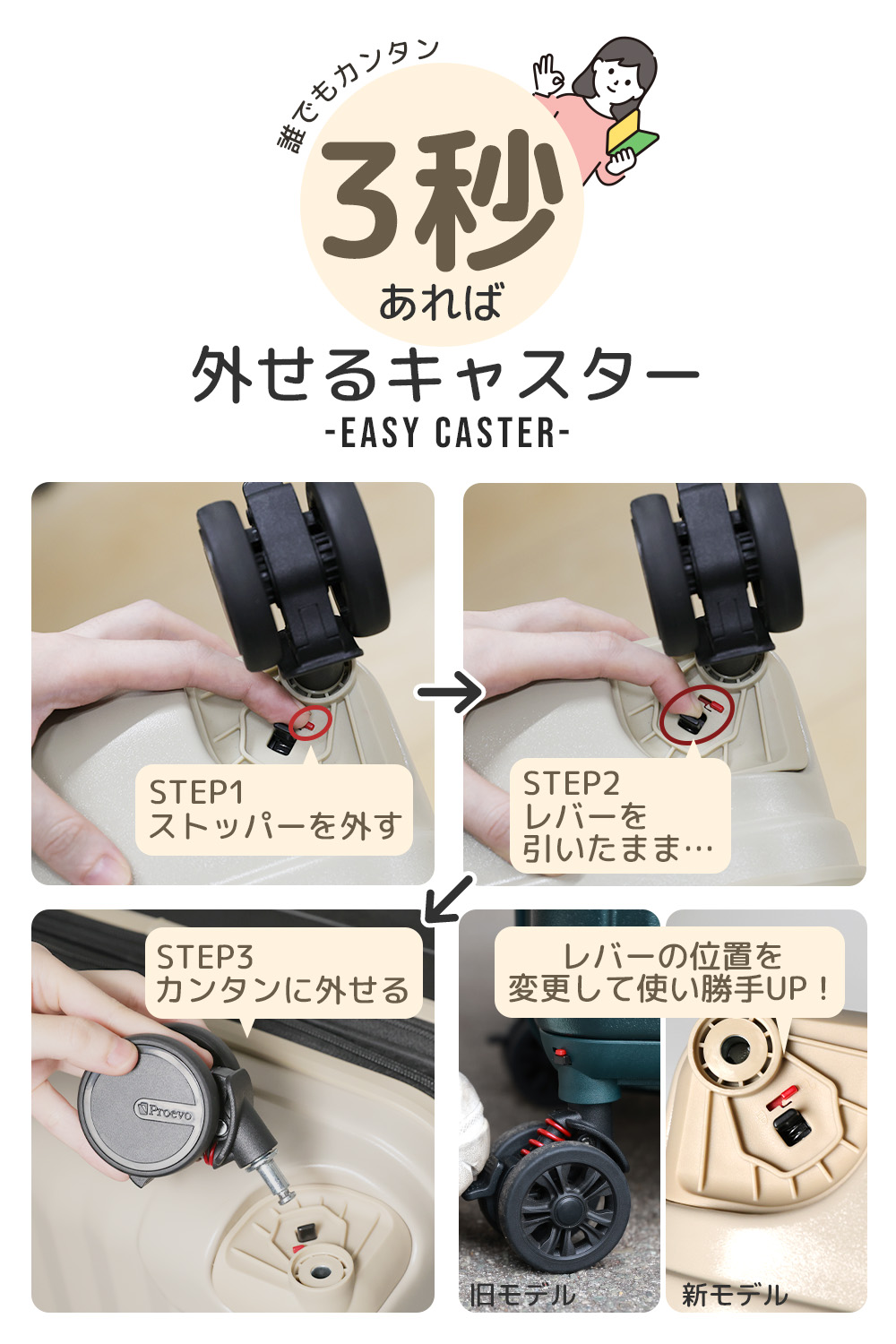 誰でもカンタン

3秒

あれば

外せるキャスター

-EASY CASTER-

STEP1
ストッパーを外す

STEP2
レバーを
引いたまま…

STEP3
カンタンに外せる

Proevo

レバーの位置を
変更して使い勝手UP！

旧モデル

新モデル